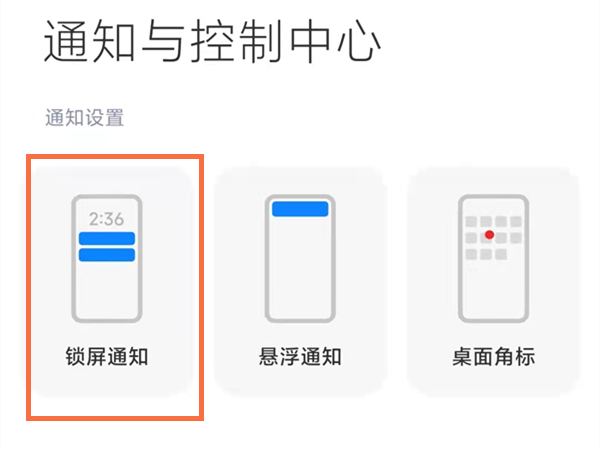 通知与控制中心

通知设置

2:36

锁屏通知

悬浮通知

桌面角标